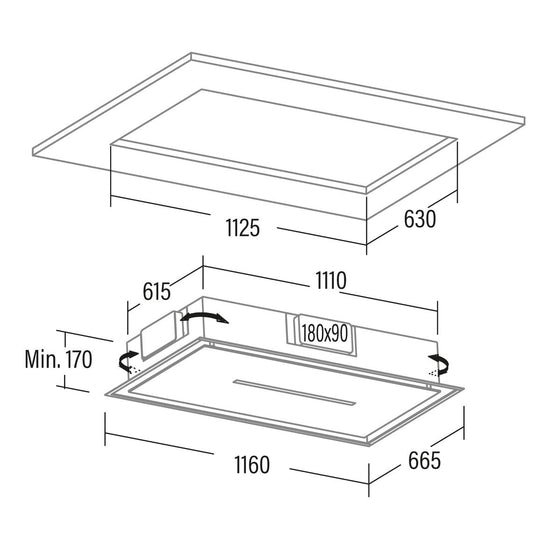 1125
630
615
1110
180x90
Min. 170
1160
665