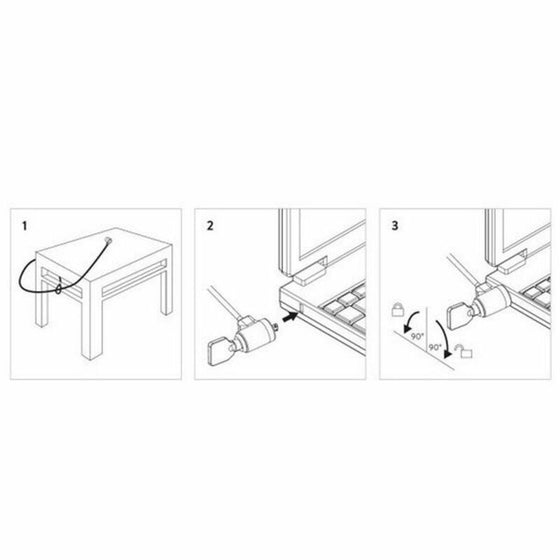 1

2

3

90°

90°